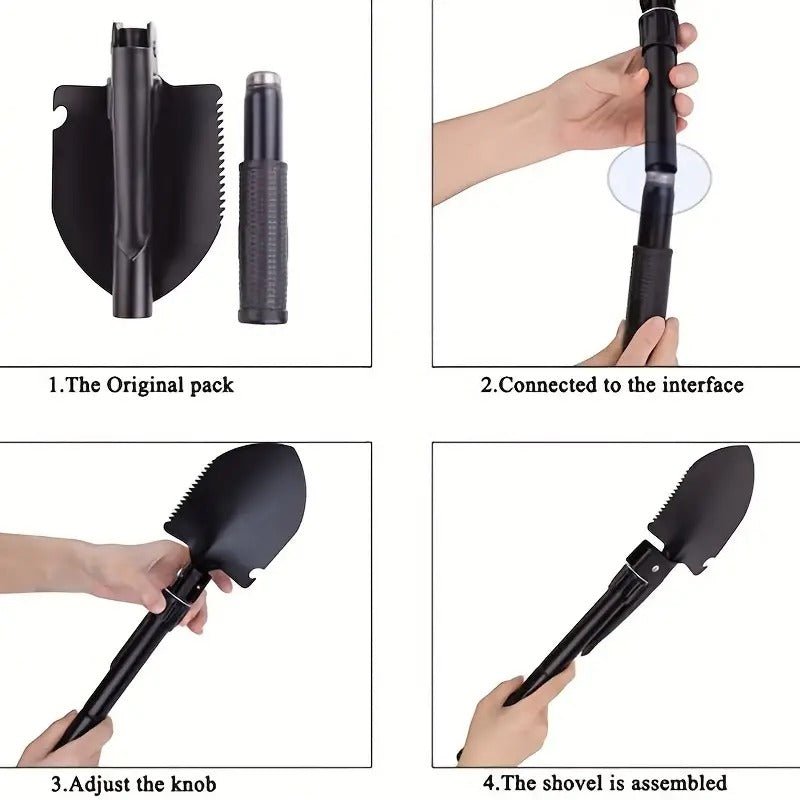 1.The Original pack

2.Connected to the interface

3.Adjust the knob

4.The shovel is assembled